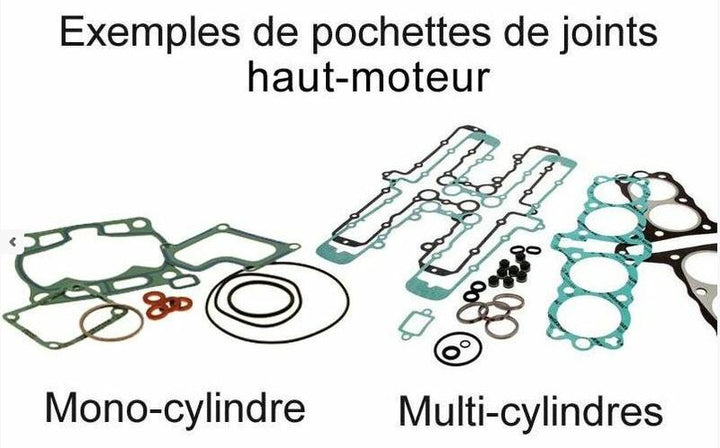 Exemples de pochettes de joints haut-moteur

Mono-cylindre

Multi-cylindres