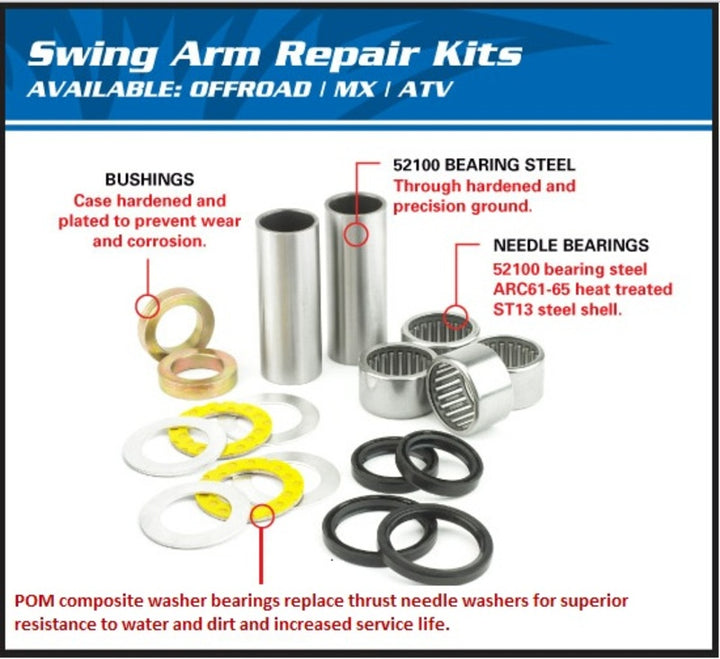 Swing Arm Repair Kits
AVAILABLE: OFFROAD | MX | ATV

BUSHINGS
Case hardened and plated to prevent wear and corrosion.

52100 BEARING STEEL
Through hardened and precision ground.

NEEDLE BEARINGS
52100 bearing steel ARC61-65 heat treated ST13 steel shell.

POM composite washer bearings replace thrust needle washers for superior resistance to water and dirt and increased service life.