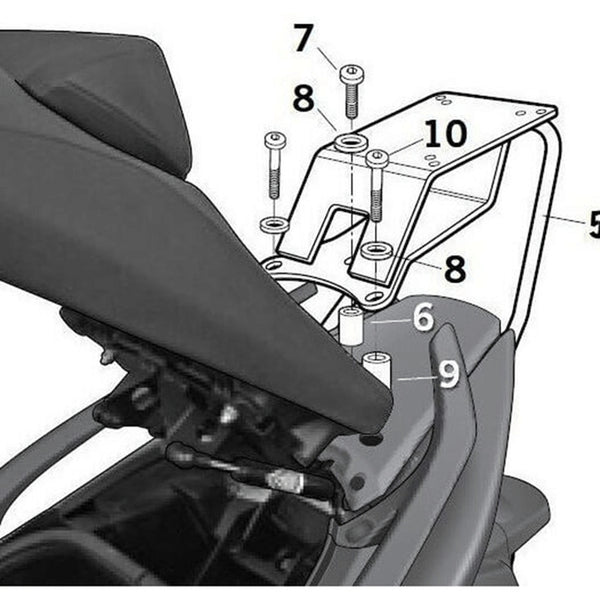 7
8
10
5
8
6
9